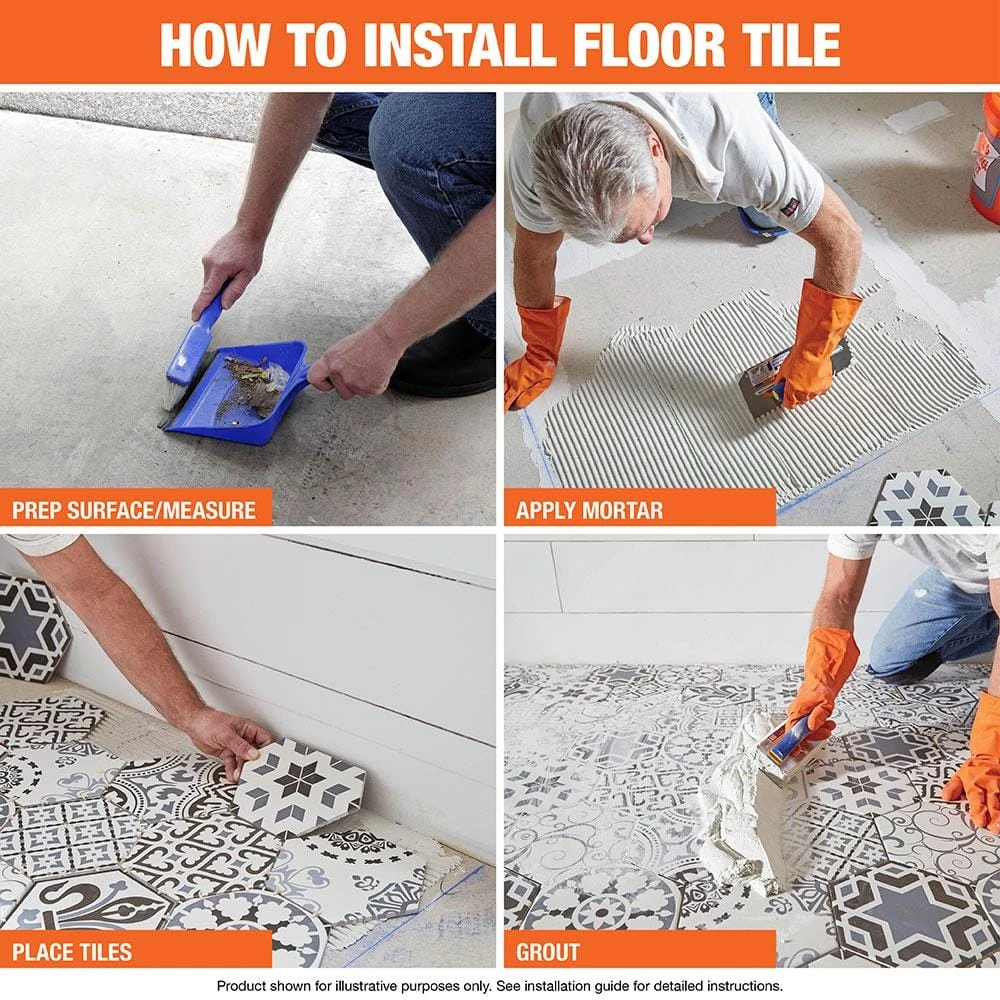 HOW TO INSTALL FLOOR TILE

PREP SURFACE/MEASURE

APPLY MORTAR

PLACE TILES

GROUT

Product shown for illustrative purposes only. See installation guide for detailed instructions.